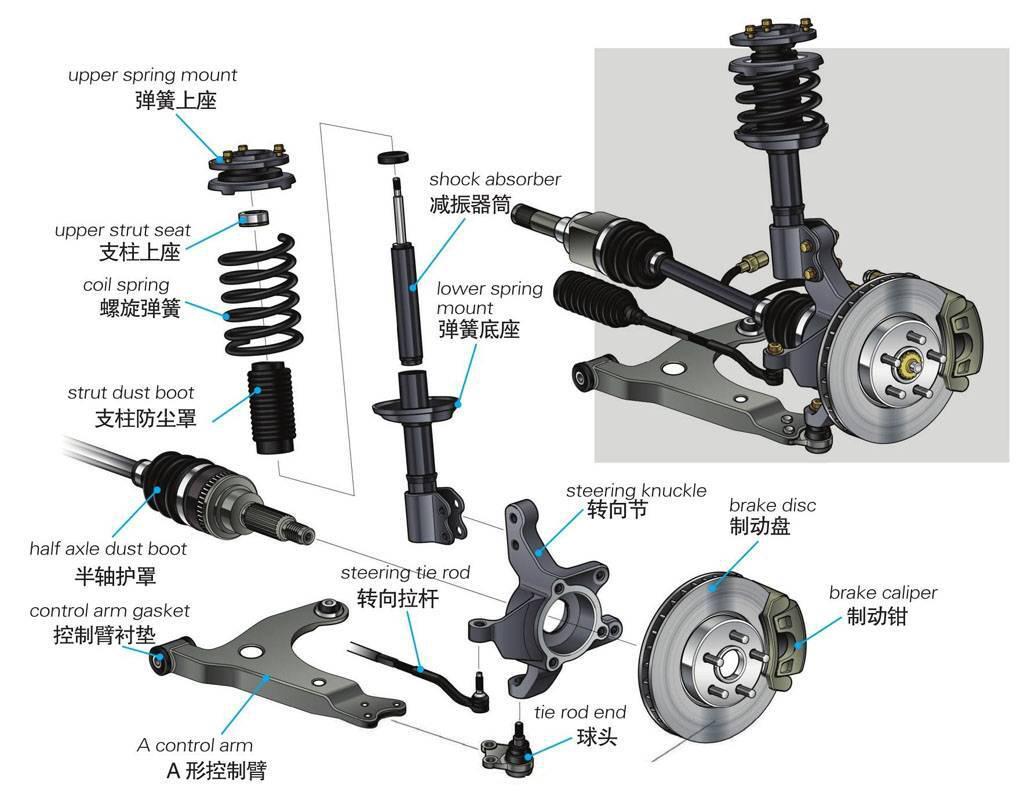 upper spring mount
弹簧上座

upper strut seat
支柱上座

coil spring
螺旋弹簧

strut dust boot
支柱防尘罩

shock absorber
减振器筒

lower spring mount
弹簧底座

half axle dust boot
半轴护罩

control arm gasket
控制臂衬垫

A control arm
A 形控制臂

steering tie rod
转向拉杆

steering knuckle
转向节

tie rod end
球头

brake disc
制动盘

brake caliper
制动钳