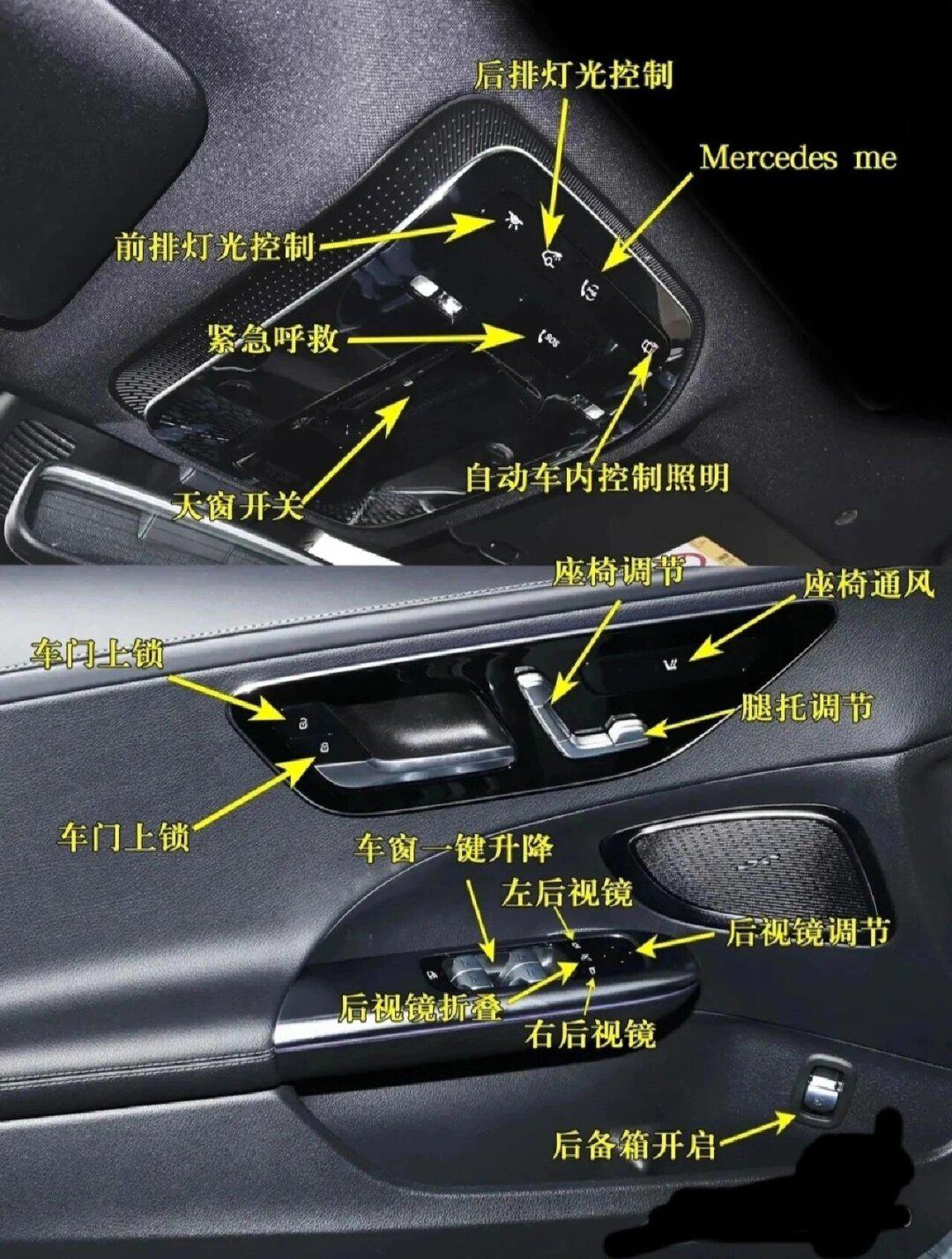 后排灯光控制

Mercedes me

前排灯光控制

紧急呼救

SOS

天窗开关

自动车内控制照明

座椅调节

座椅通风

车门上锁

腿托调节

车门上锁

车窗一键升降

左后视镜

后视镜调节

后视镜折叠

右后视镜

后备箱开启